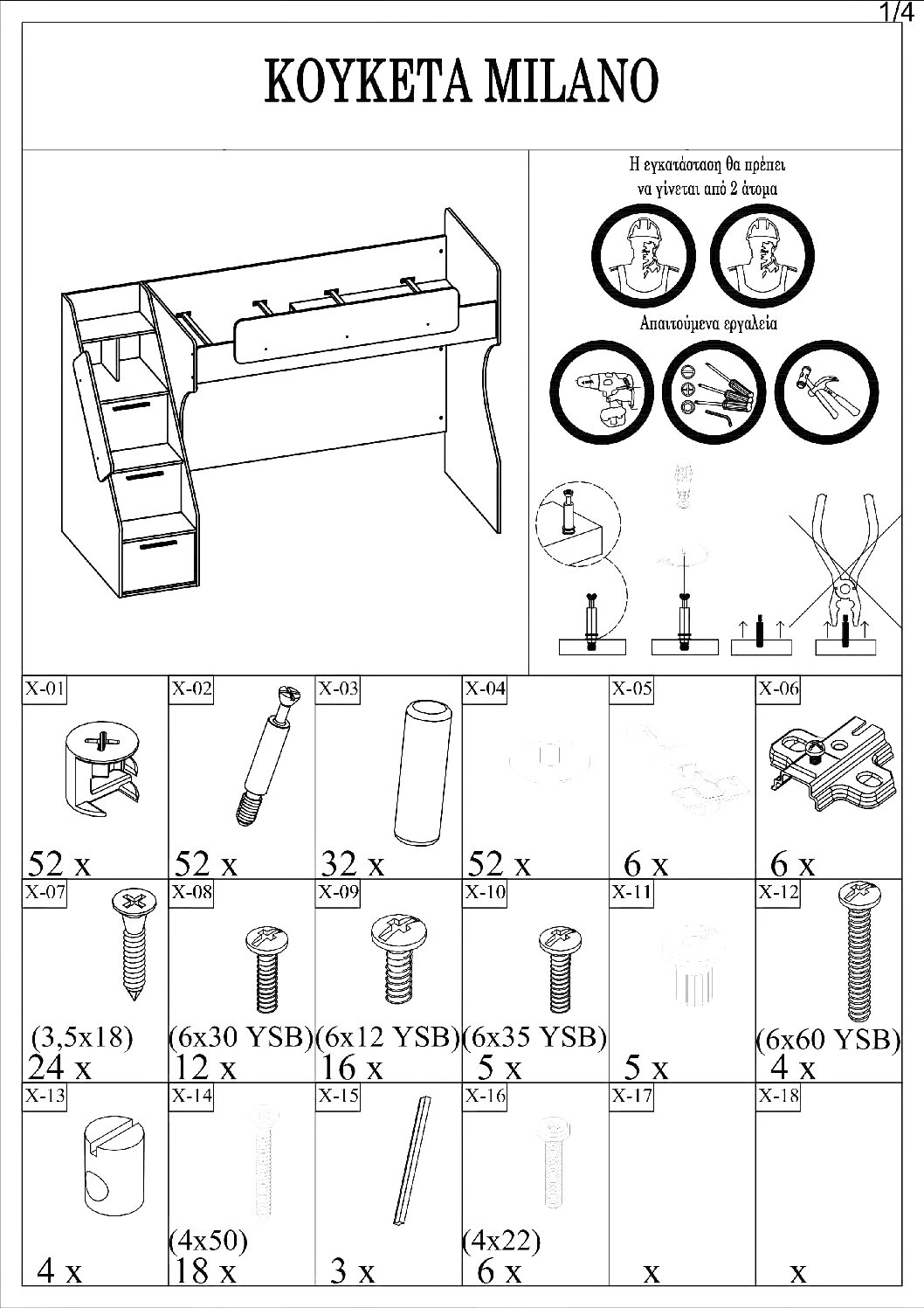 1/4

ΚΟΥΚΕΤΑ MILANO

Η εγκατάσταση θα πρέπει να γίνεται από 2 άτομα

Απαιτούμενα εργαλεία

| X-01 | X-02 | X-03 | X-04 | X-05 | X-06 |
|---|---|---|---|---|---|
| 52 x | 52 x | 32 x | 52 x | 6 x | 6 x |

| X-07 | X-08 | X-09 | X-10 | X-11 | X-12 |
|---|---|---|---|---|---|
| (3,5x18) 24 x | (6x30 YSB) 12 x | (6x12 YSB) 16 x | (6x35 YSB) 5 x | 5 x | (6x60 YSB) 4 x |

| X-13 | X-14 | X-15 | X-16 | X-17 | X-18 |
|---|---|---|---|---|---|
| 4 x | (4x50) 18 x | 3 x | (4x22) 6 x | x | x |