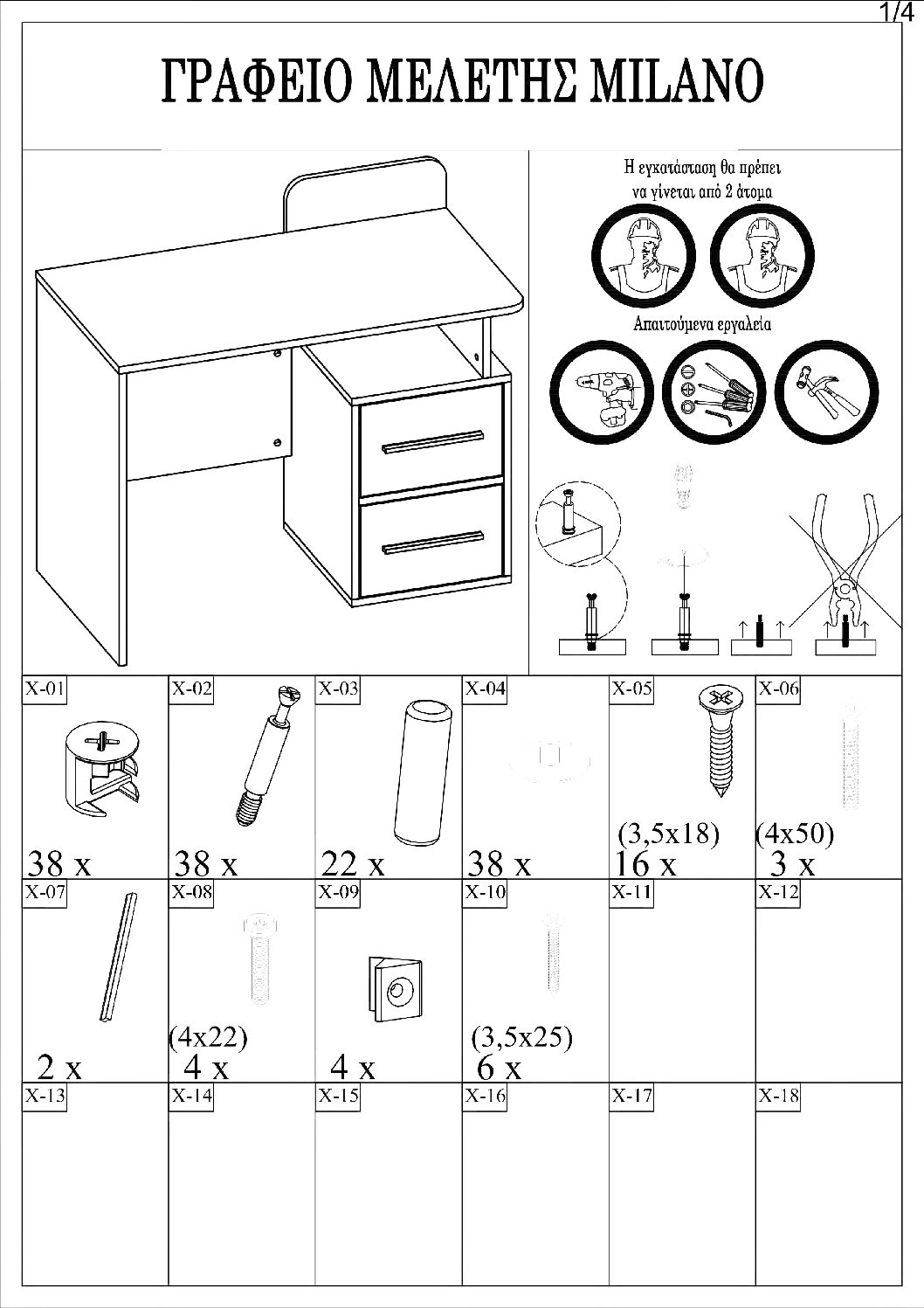 1/4

ΓΡΑΦΕΙΟ ΜΕΛΕΤΗΣ MILANO

Η εγκατάσταση θα πρέπει να γίνεται από 2 άτομα

Απαιτούμενα εργαλεία

| X-01 | X-02 | X-03 | X-04 | X-05 | X-06 |
|---|---|---|---|---|---|
| 38 x | 38 x | 22 x | 38 x | (3,5x18) 16 x | (4x50) 3 x |
| X-07 | X-08 | X-09 | X-10 | X-11 | X-12 |
| 2 x | (4x22) 4 x | 4 x | (3,5x25) 6 x | | |
| X-13 | X-14 | X-15 | X-16 | X-17 | X-18 |
| | | | | | |